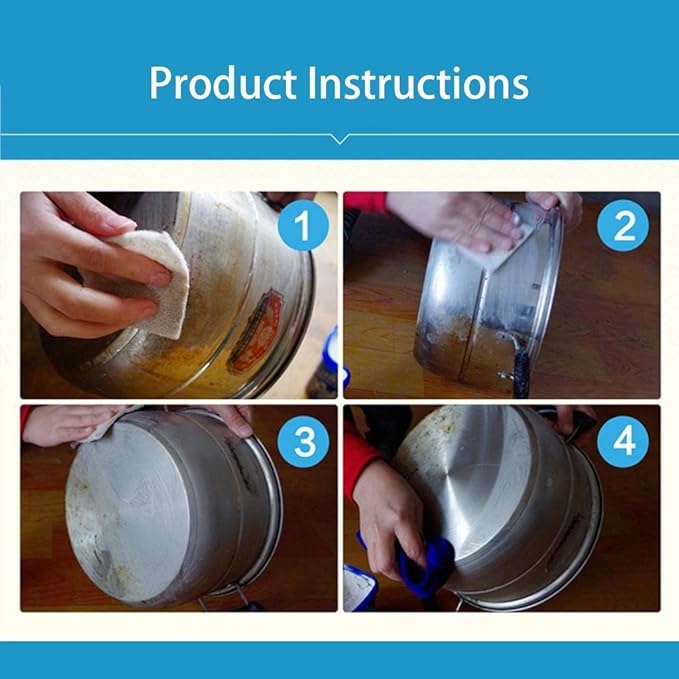 Product Instructions

1

2

3

4