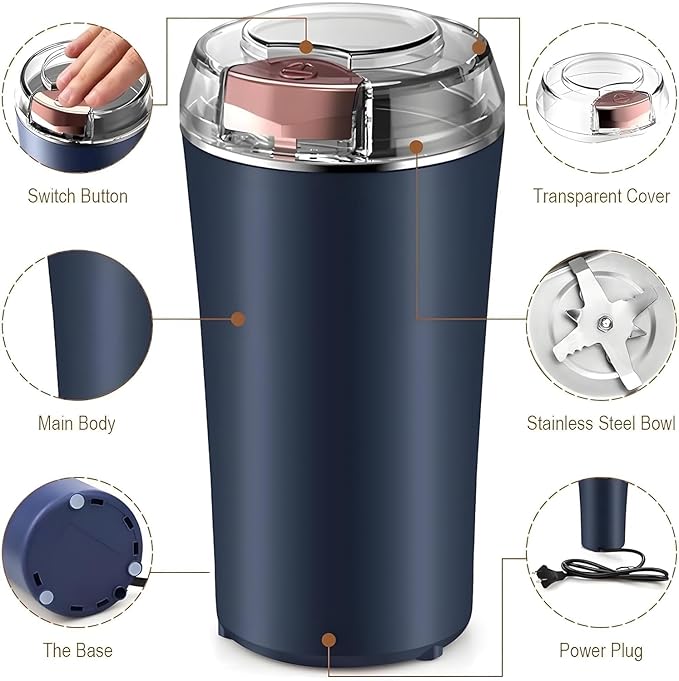 Switch Button

Main Body

The Base

Transparent Cover

Stainless Steel Bowl

Power Plug