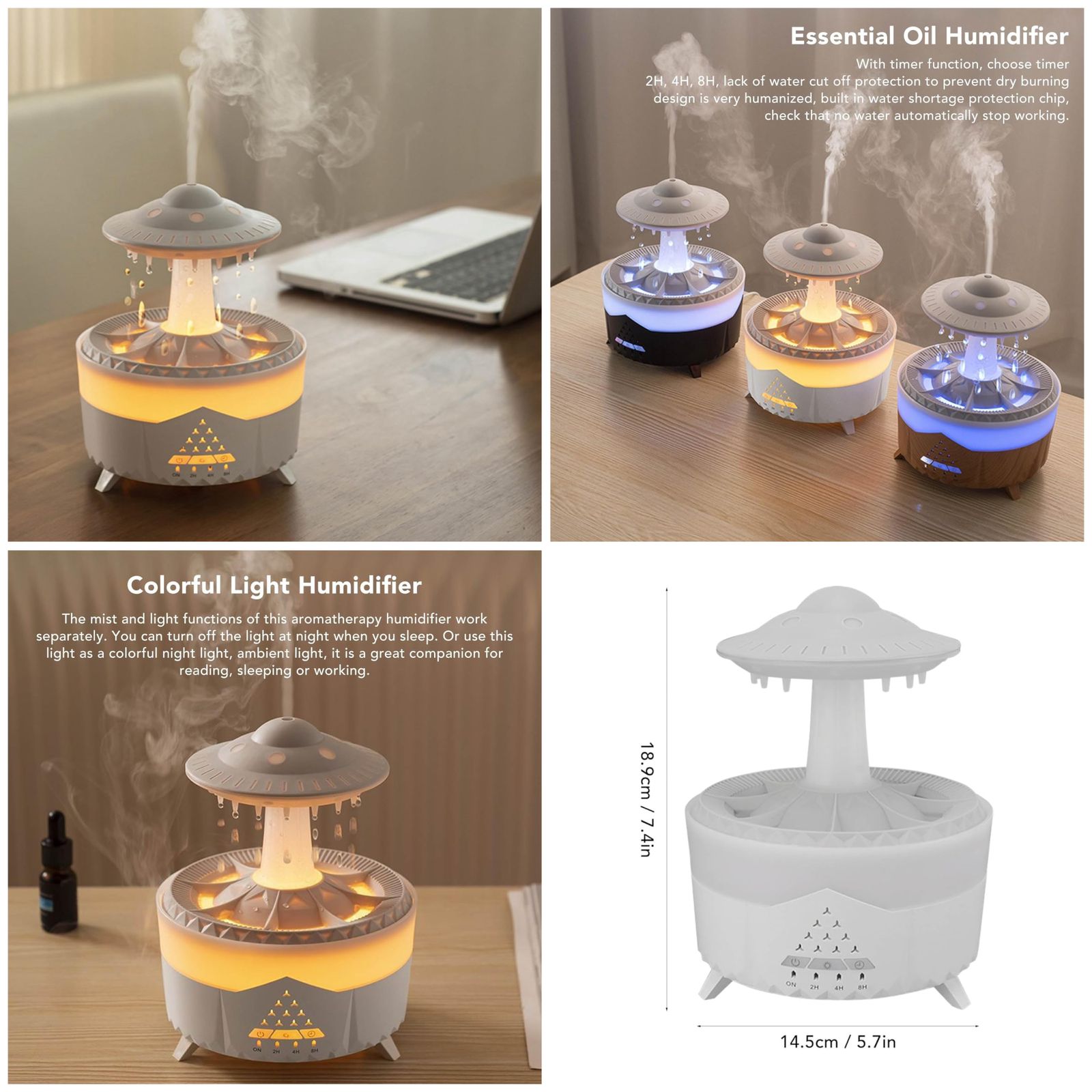 ON 2H 4H 8H

Essential Oil Humidifier

With timer function, choose timer 2H, 4H, 8H, lack of water cut off protection to prevent dry burning design is very humanized, built in water shortage protection chip, check that no water automatically stop working.

Colorful Light Humidifier

The mist and light functions of this aromatherapy humidifier work separately. You can turn off the light at night when you sleep. Or use this light as a colorful night light, ambient light, it is a great companion for reading, sleeping or working.

ON 2H 4H 8H

18.9cm / 7.4in

ON 2H 4H 8H

14.5cm / 5.7in