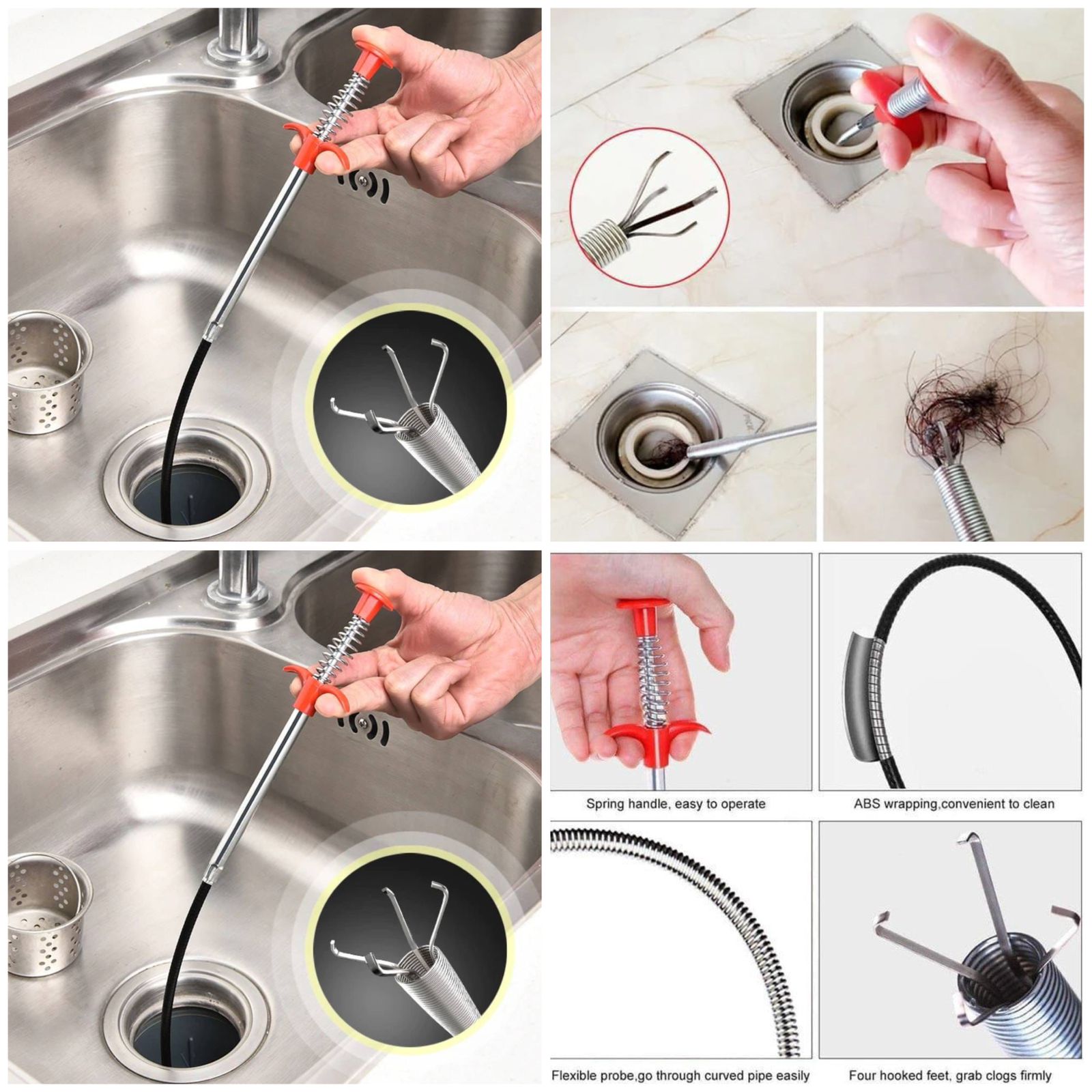 Spring handle, easy to operate

ABS wrapping,convenient to clean

Flexible probe,go through curved pipe easily

Four hooked feet, grab clogs firmly