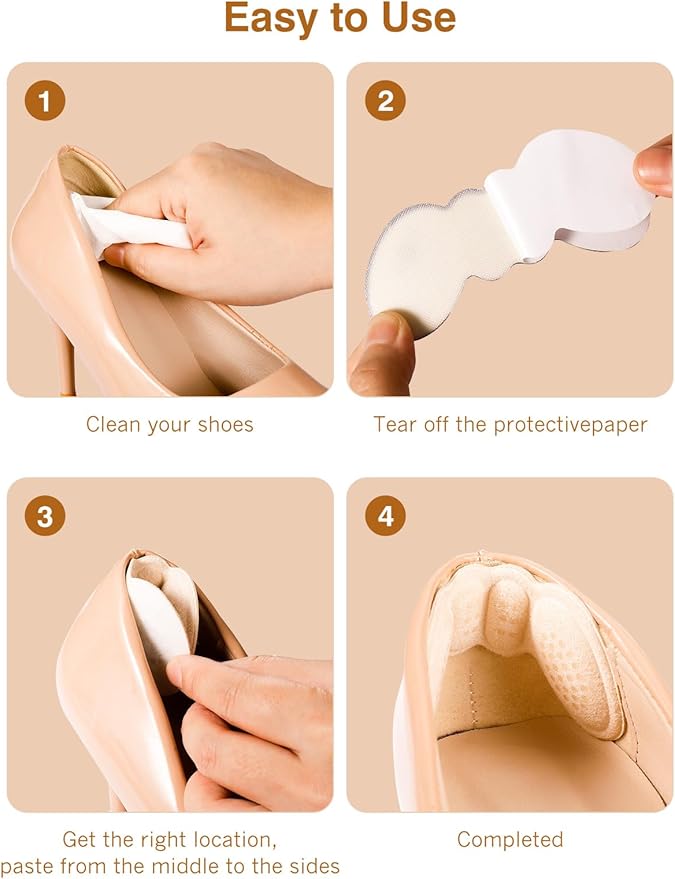 Easy to Use

1

Clean your shoes

2

Tear off the protectivepaper

3

Get the right location, paste from the middle to the sides

4

Completed