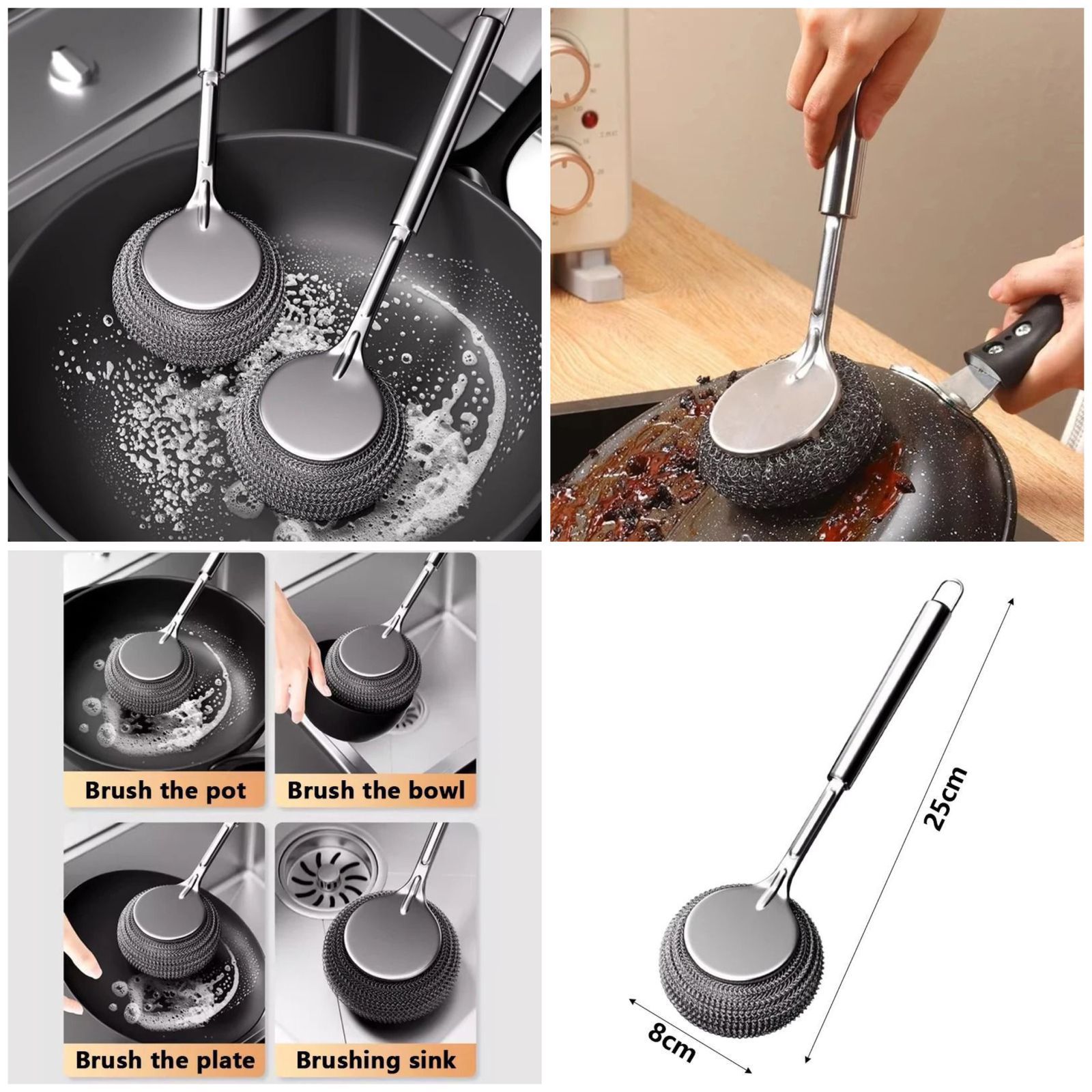 Brush the pot
Brush the bowl
Brush the plate
Brushing sink

25cm
8cm