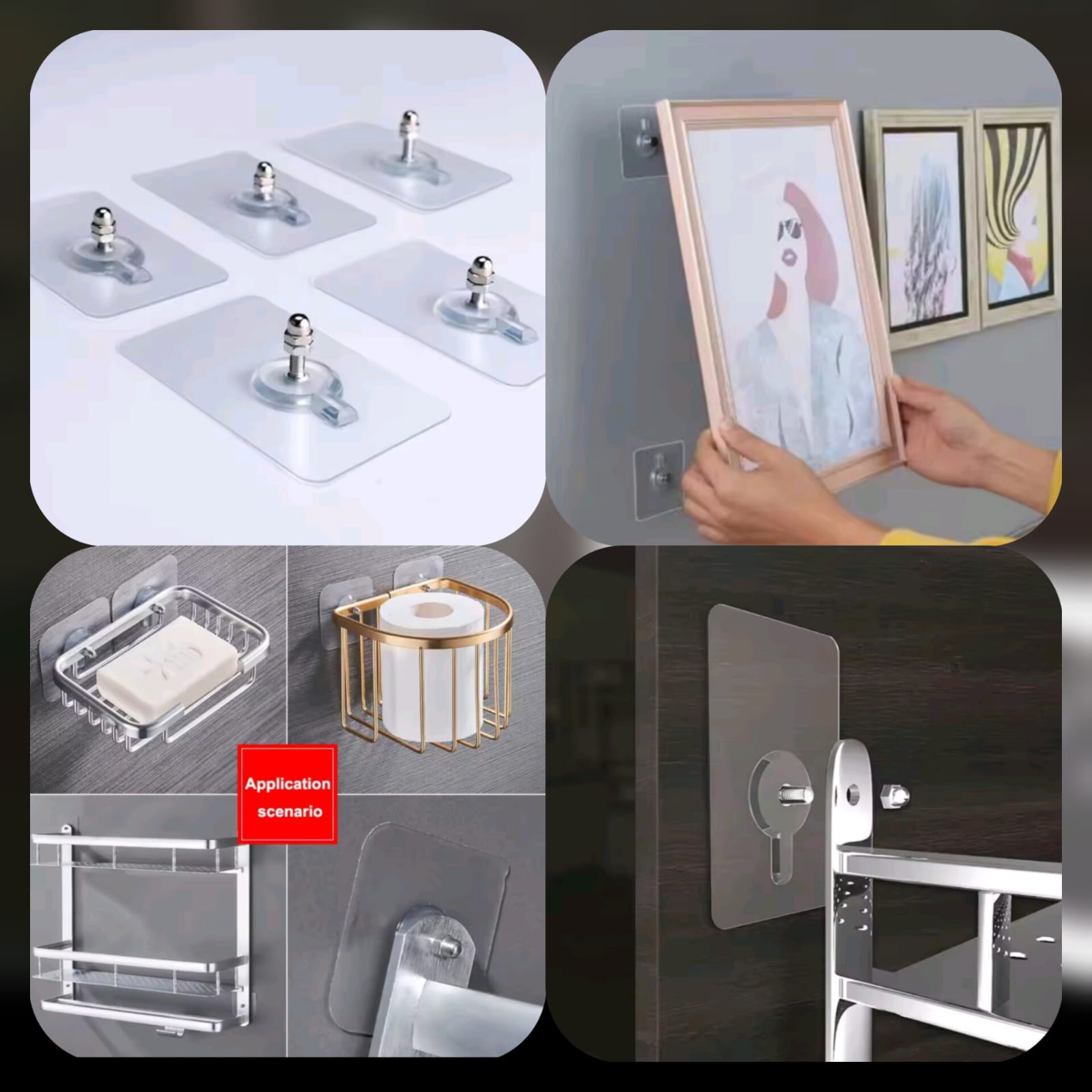 Application scenario